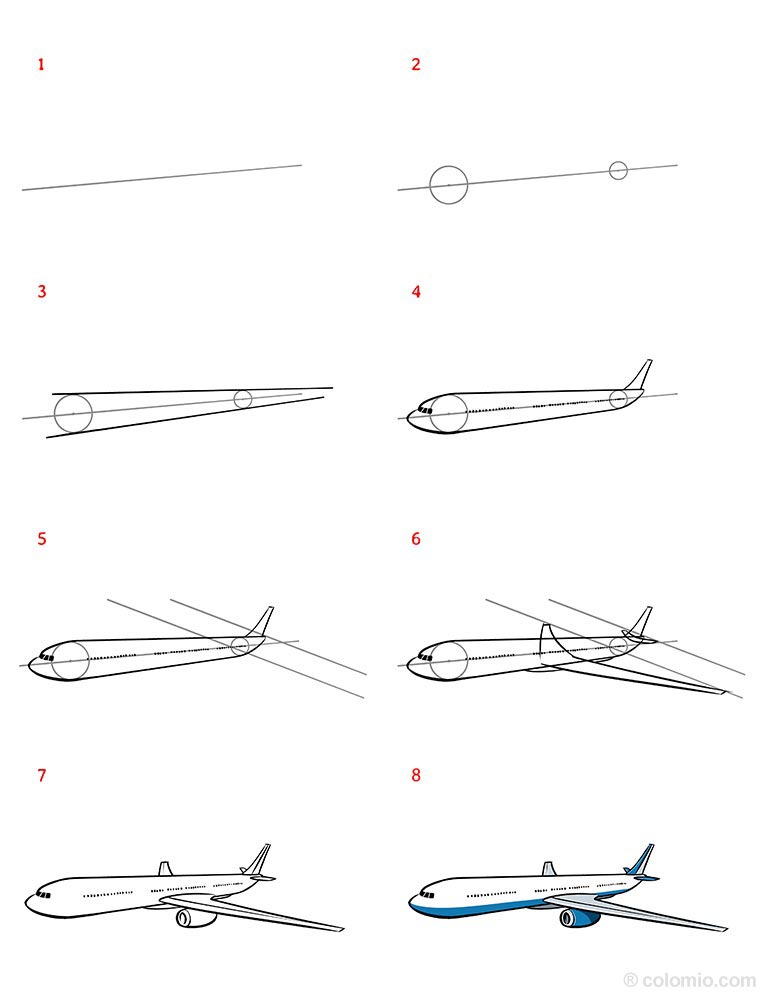 1

2

3

4

5

6

7

8

® colomio.com