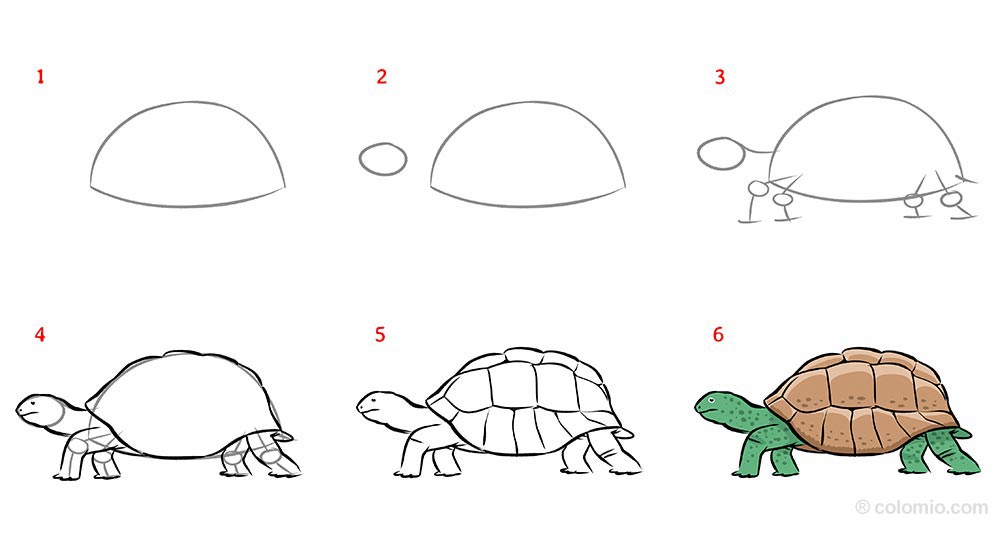 1

2

3

4

5

6

® colomio.com