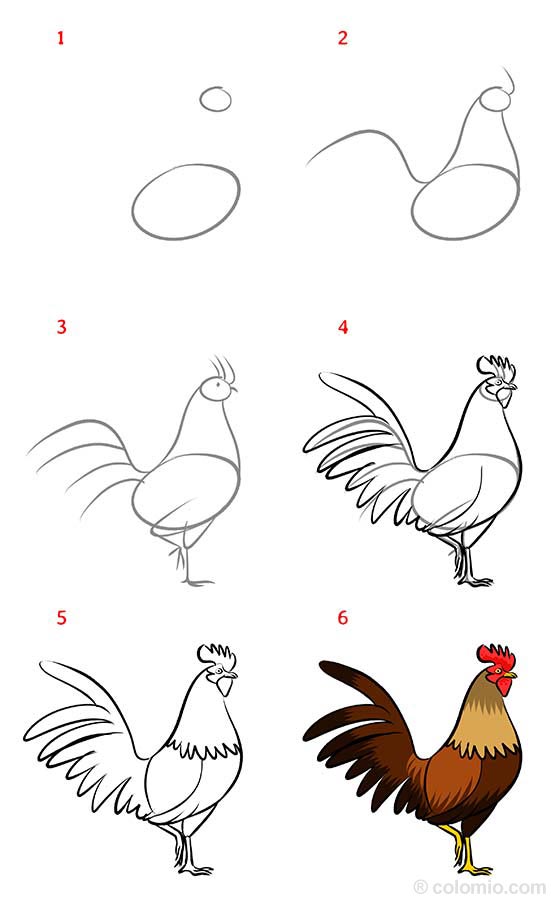 1

2

3

4

5

6

® colomio.com